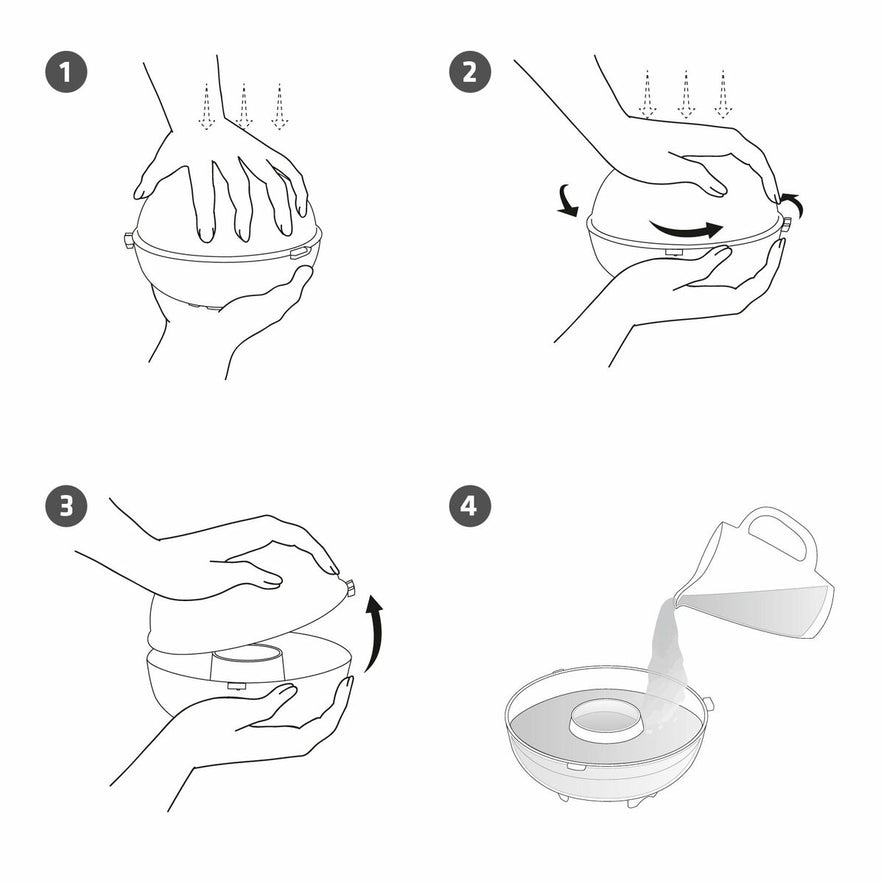 1

2

3

4