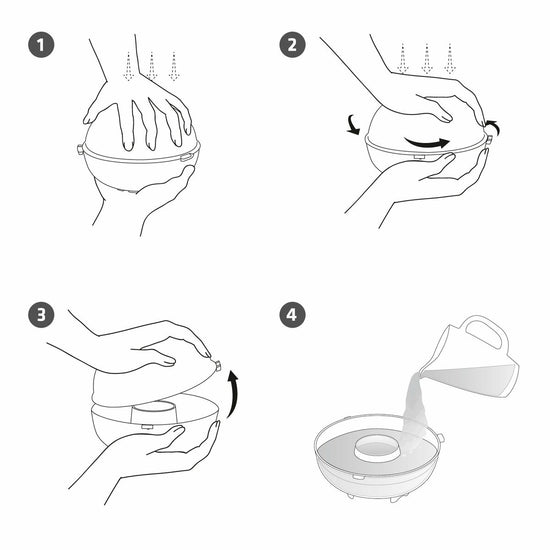 1

2

3

4