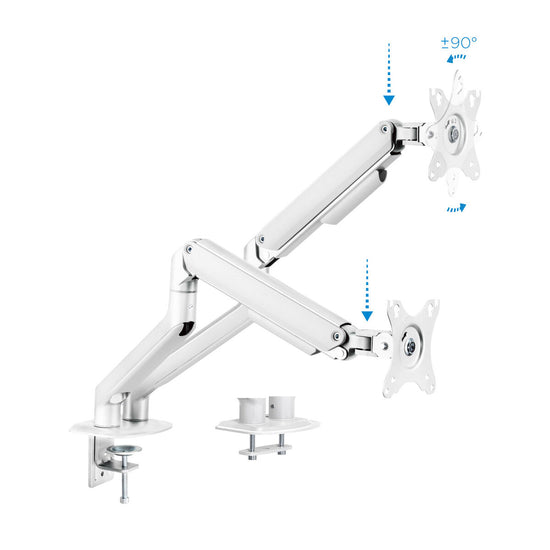 ±90°