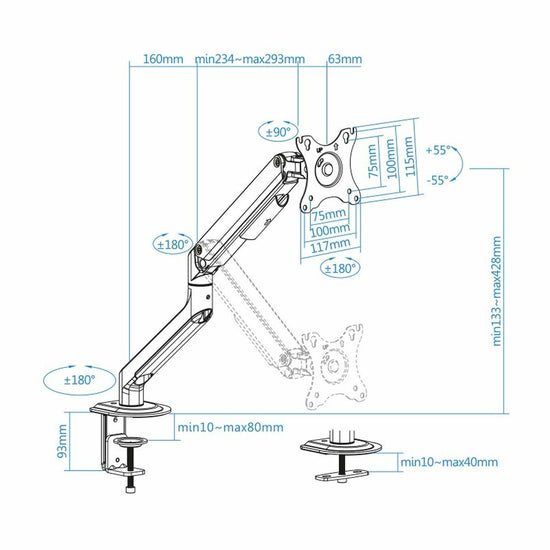 160mm
min234~max293mm
63mm
±90°
75mm
100mm
115mm
+55°
-55°
75mm
100mm
117mm
±180°
±180°
min133~max428mm
±180°
93mm
min10~max80mm
min10~max40mm