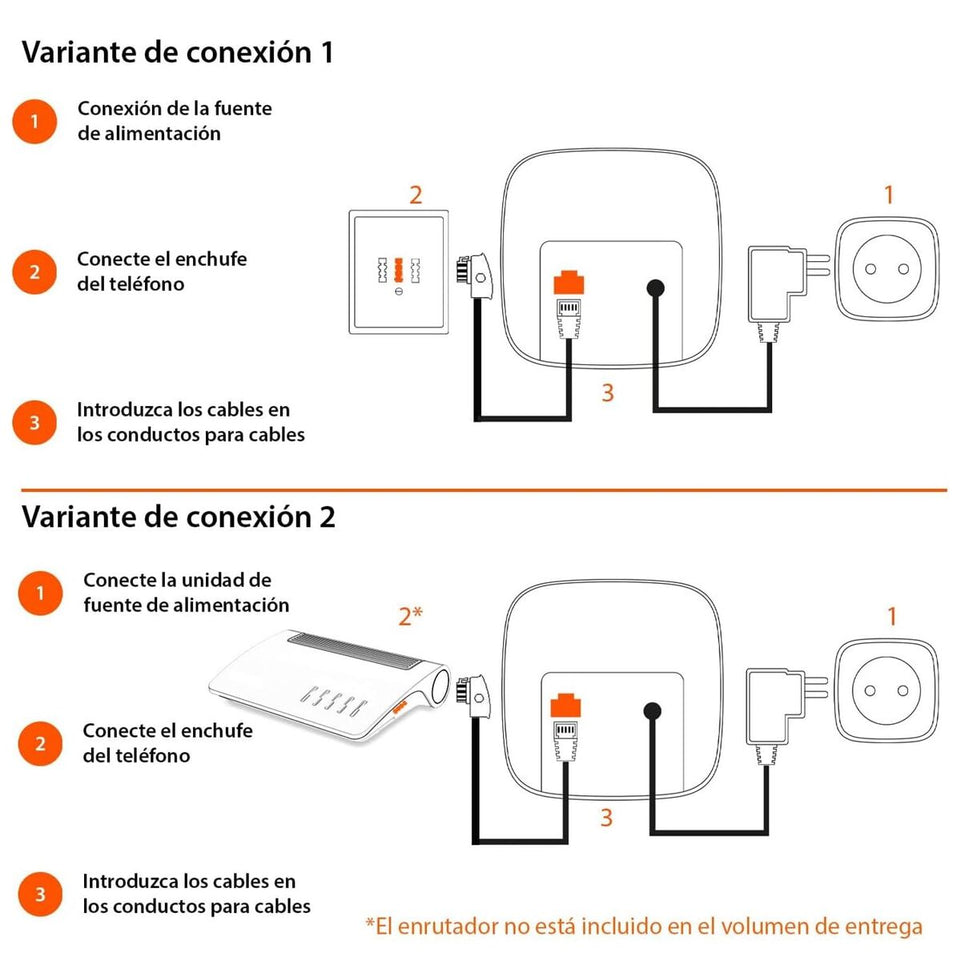 Variante de conexión 1

1 Conexión de la fuente de alimentación

2 Conecte el enchufe del teléfono

3 Introduzca los cables en los conductos para cables

2

1

3

Variante de conexión 2

1 Conecte la unidad de fuente de alimentación

2 Conecte el enchufe del teléfono

3 Introduzca los cables en los conductos para cables

2*

1

3

*El enrutador no está incluido en el volumen de entrega