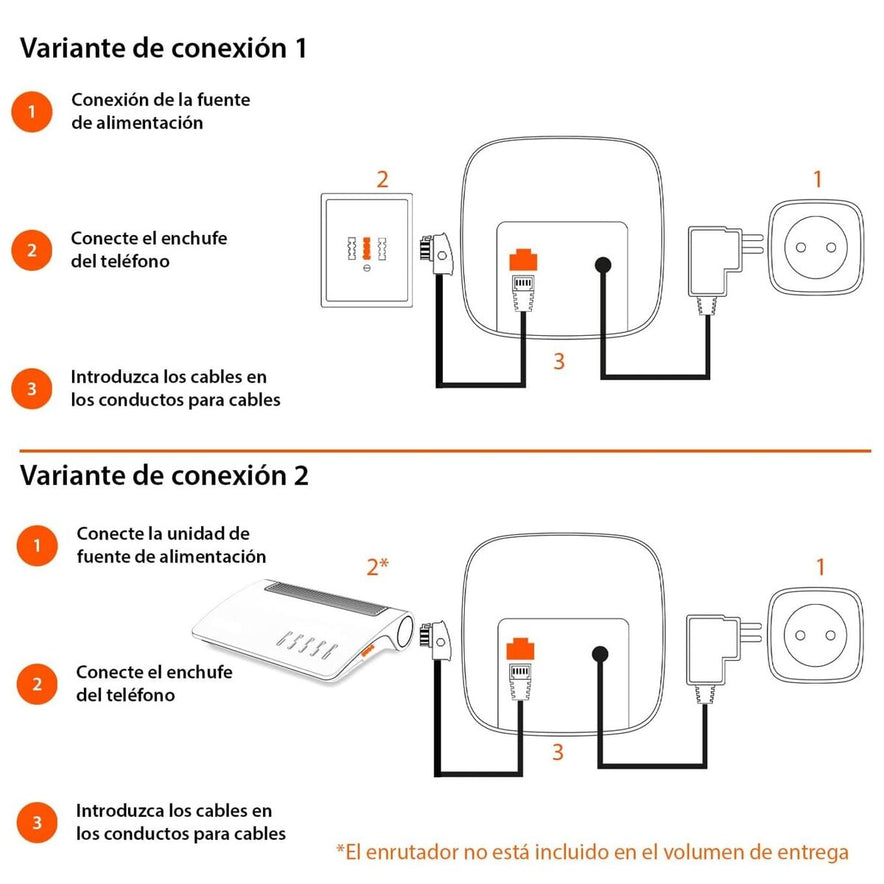 Variante de conexión 1

1 Conexión de la fuente de alimentación

2 Conecte el enchufe del teléfono

3 Introduzca los cables en los conductos para cables

2

1

3

Variante de conexión 2

1 Conecte la unidad de fuente de alimentación

2 Conecte el enchufe del teléfono

3 Introduzca los cables en los conductos para cables

2*

1

3

*El enrutador no está incluido en el volumen de entrega