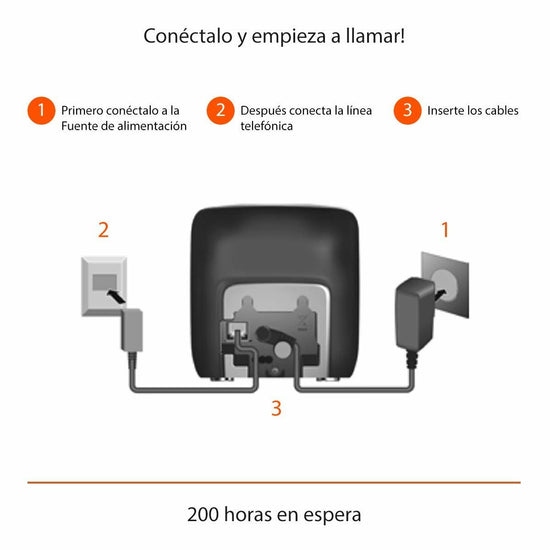 Conéctalo y empieza a llamar!

1 Primero conéctalo a la Fuente de alimentación

2 Después conecta la línea telefónica

3 Inserte los cables

2

1

3

200 horas en espera