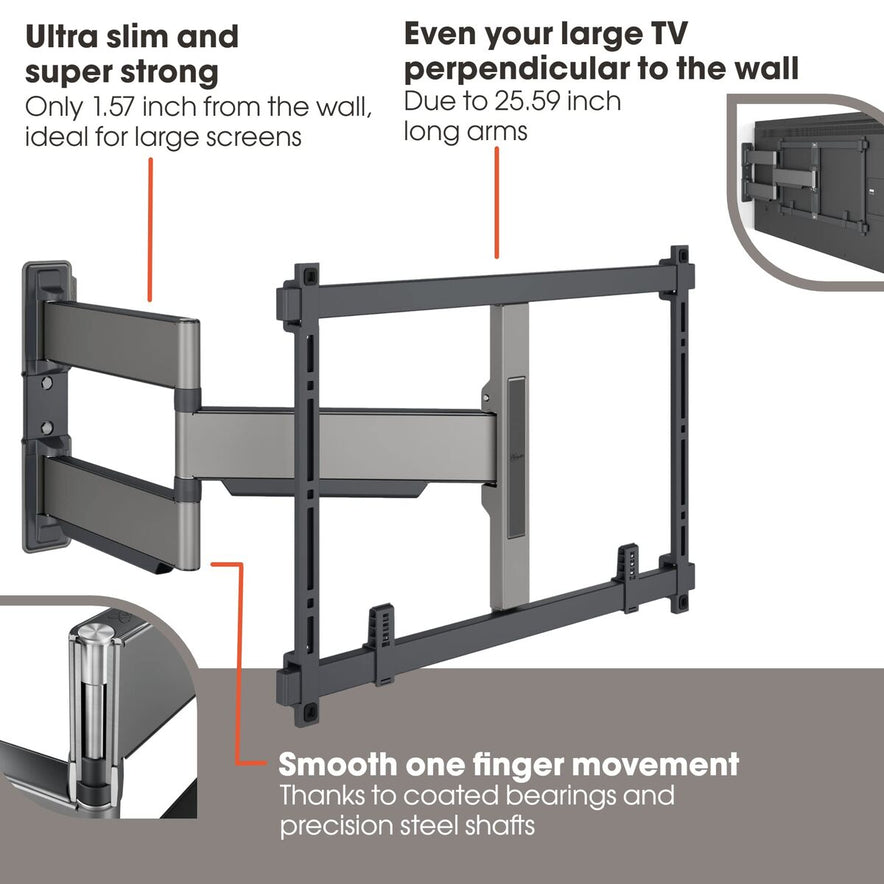 Ultra slim and super strong
Only 1.57 inch from the wall, ideal for large screens

Even your large TV perpendicular to the wall
Due to 25.59 inch long arms

Smooth one finger movement
Thanks to coated bearings and precision steel shafts