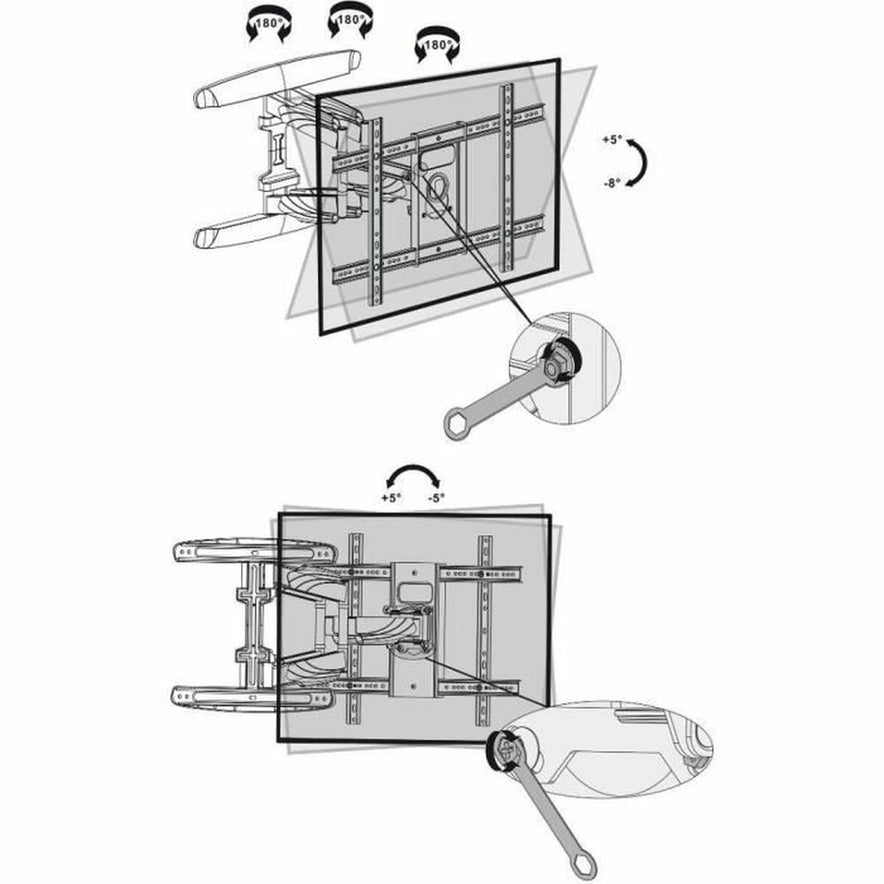 180°
180°
180°
+5°
-8°
+5°
-5°