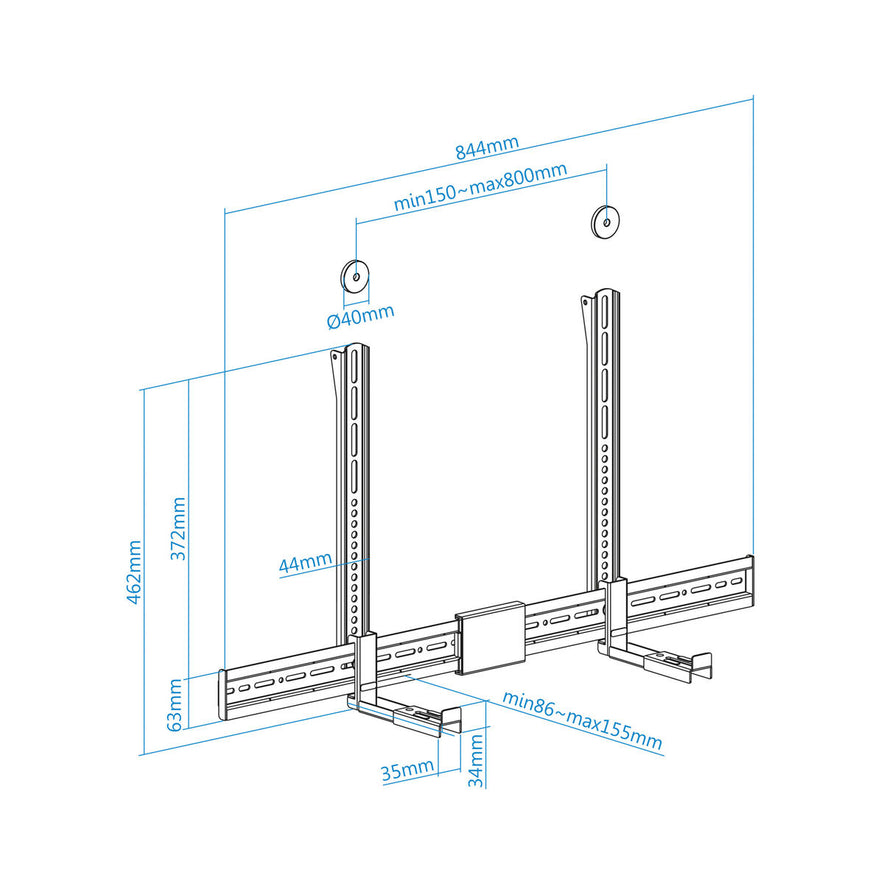 844mm
min150~max800mm
Ø40mm
462mm
372mm
44mm
63mm
min86~max155mm
35mm
34mm