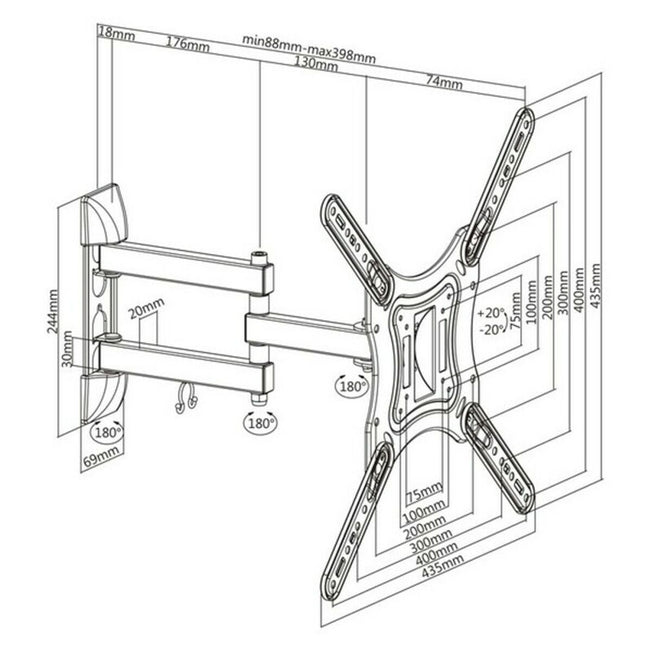 18mm
176mm
min88mm-max398mm
130mm
74mm
244mm
20mm
30mm
180°
69mm
180°
180°
+20°
-20°
75mm
100mm
200mm
300mm
400mm
435mm
75mm
100mm
200mm
300mm
400mm
435mm