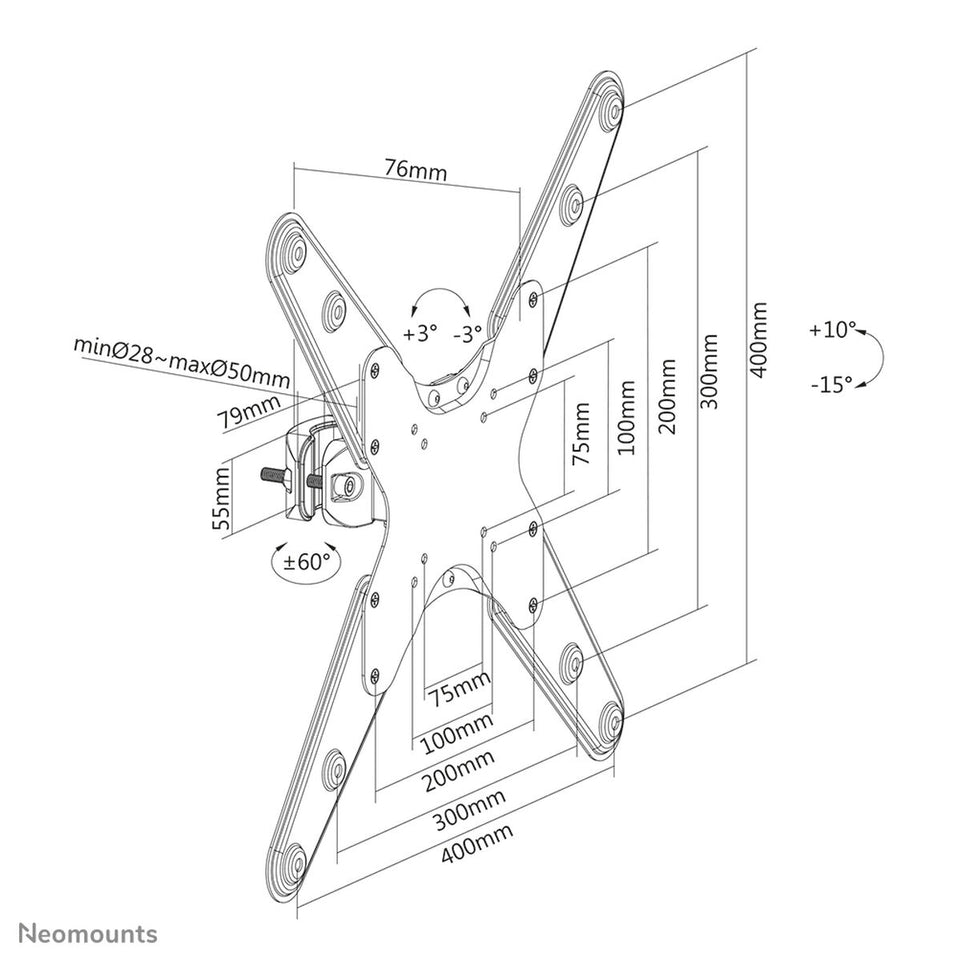 76mm
+3° -3°
minØ28~maxØ50mm
79mm
55mm
±60°
75mm
100mm
200mm
300mm
400mm
+10°
-15°
75mm
100mm
200mm
300mm
400mm
Neomounts