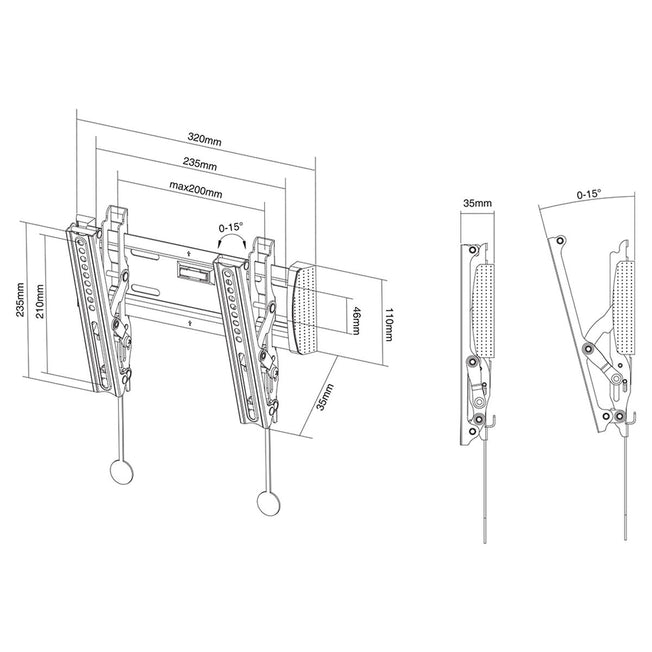 320mm
235mm
max200mm
0-15°
235mm
210mm
46mm
110mm
35mm
35mm
0-15°